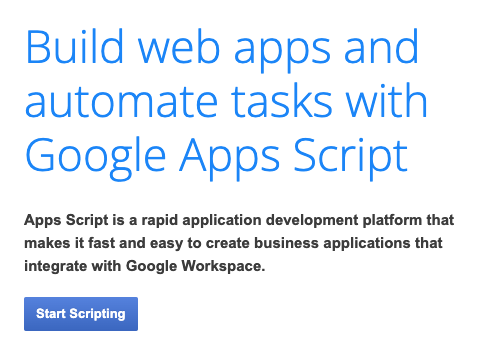 Build web apps and automate tasks with Google Apps Script

Apps Script is a rapid application development platform that makes it fast and easy to create business applications that integrate with Google Workspace.

Start Scripting